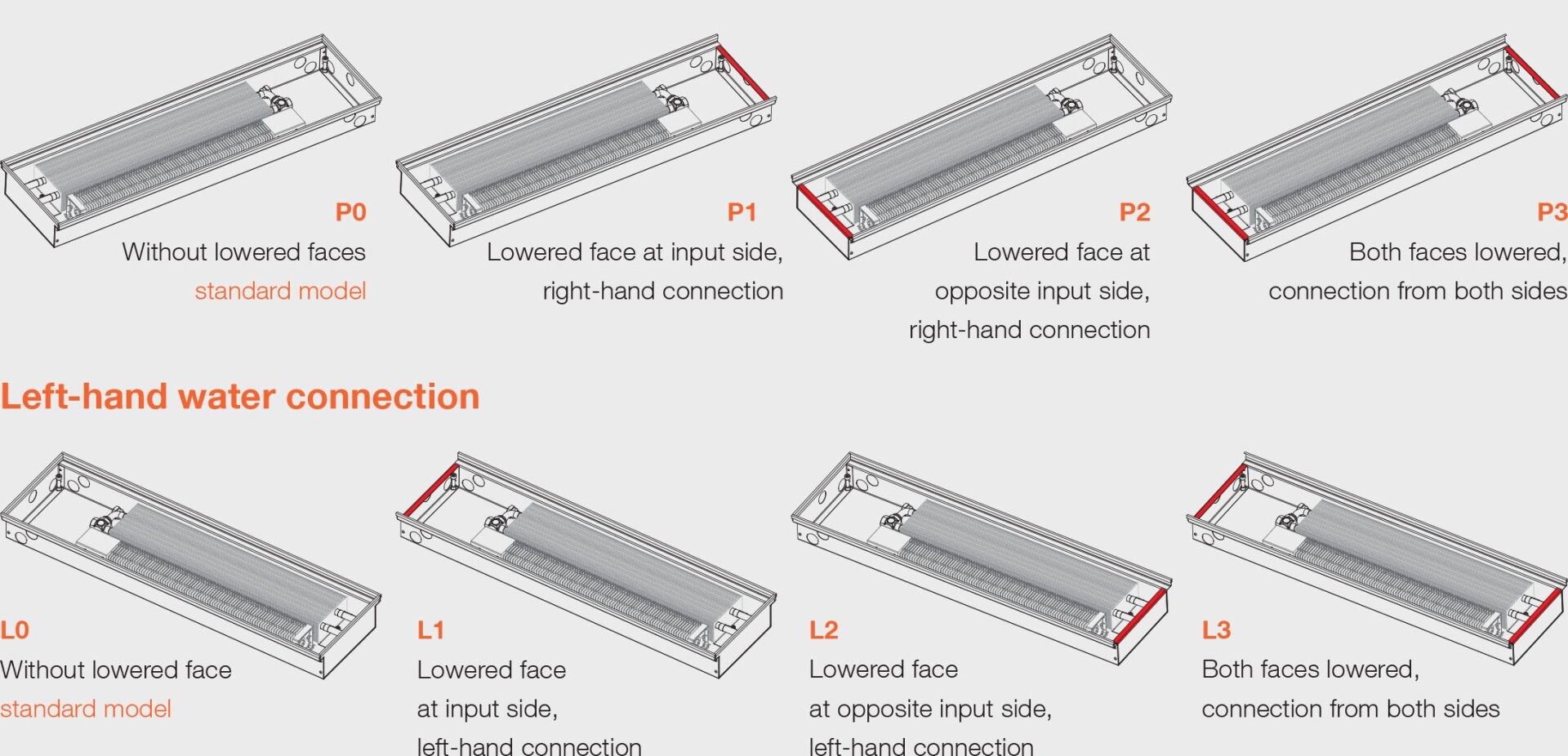 P0
Without lowered faces
standard model

P1
Lowered face at input side,
right-hand connection

P2
Lowered face at
opposite input side,
right-hand connection

P3
Both faces lowered,
connection from both sides

Left-hand water connection

L0
Without lowered face
standard model

L1
Lowered face
at input side,
left-hand connection

L2
Lowered face
at opposite input side,
left-hand connection

L3
Both faces lowered,
connection from both sides